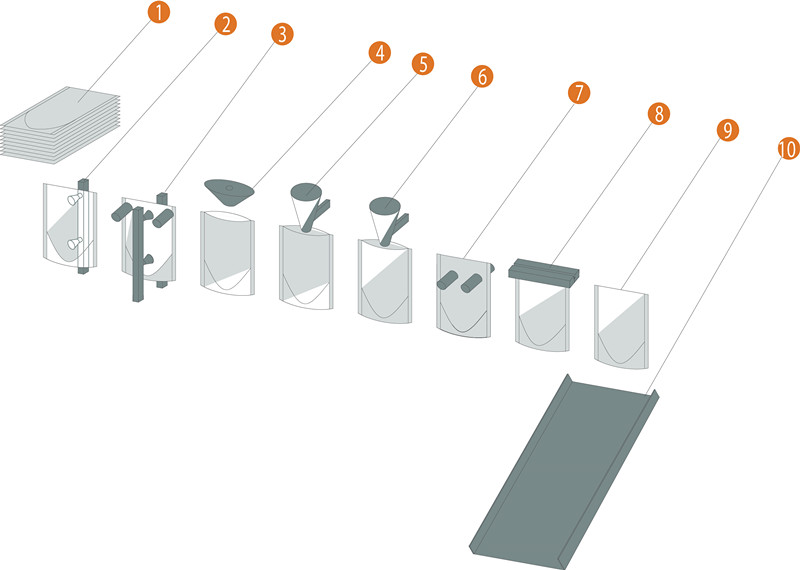 1
2
3
4
5
6
7
8
9
10