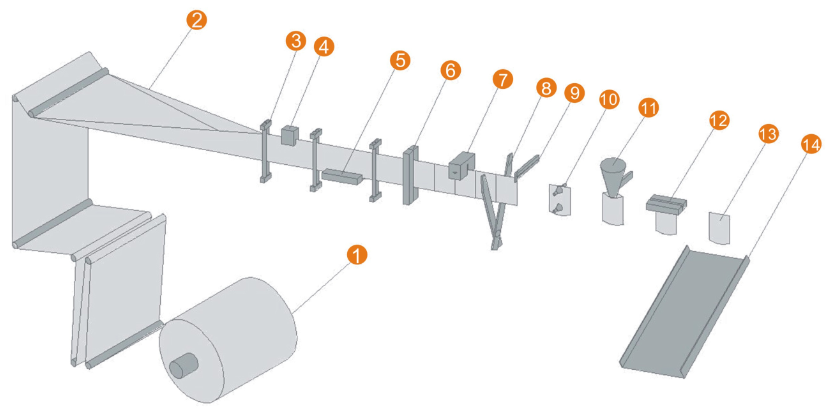 2
3
4
5
6
7
8
9
10
11
12
13
14
1